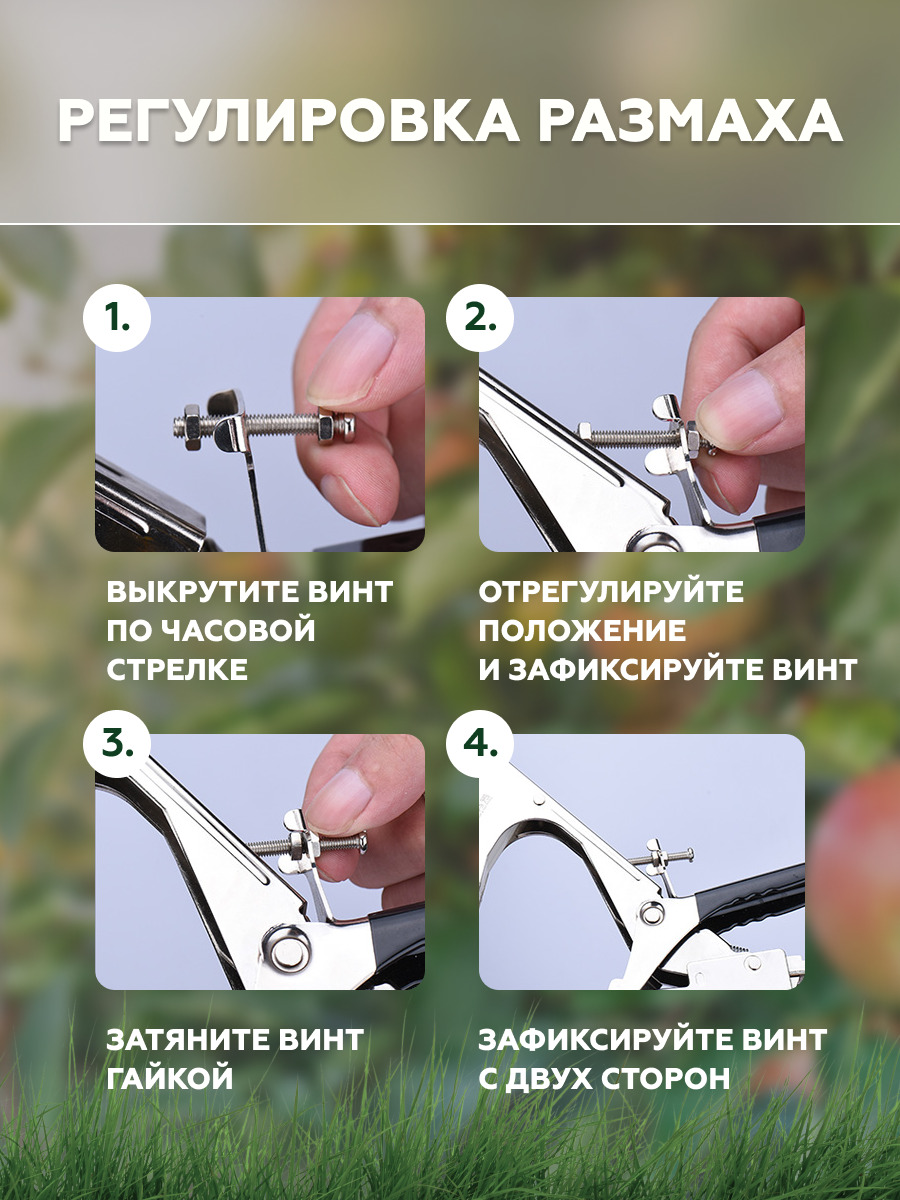 РЕГУЛИРОВКА РАЗМАХА

1.

ВЫКРУТИТЕ ВИНТ ПО ЧАСОВОЙ СТРЕЛКЕ

2.

ОТРЕГУЛИРУЙТЕ ПОЛОЖЕНИЕ И ЗАФИКСИРУЙТЕ ВИНТ

3.

ЗАТЯНИТЕ ВИНТ ГАЙКОЙ

4.

ЗАФИКСИРУЙТЕ ВИНТ С ДВУХ СТОРОН