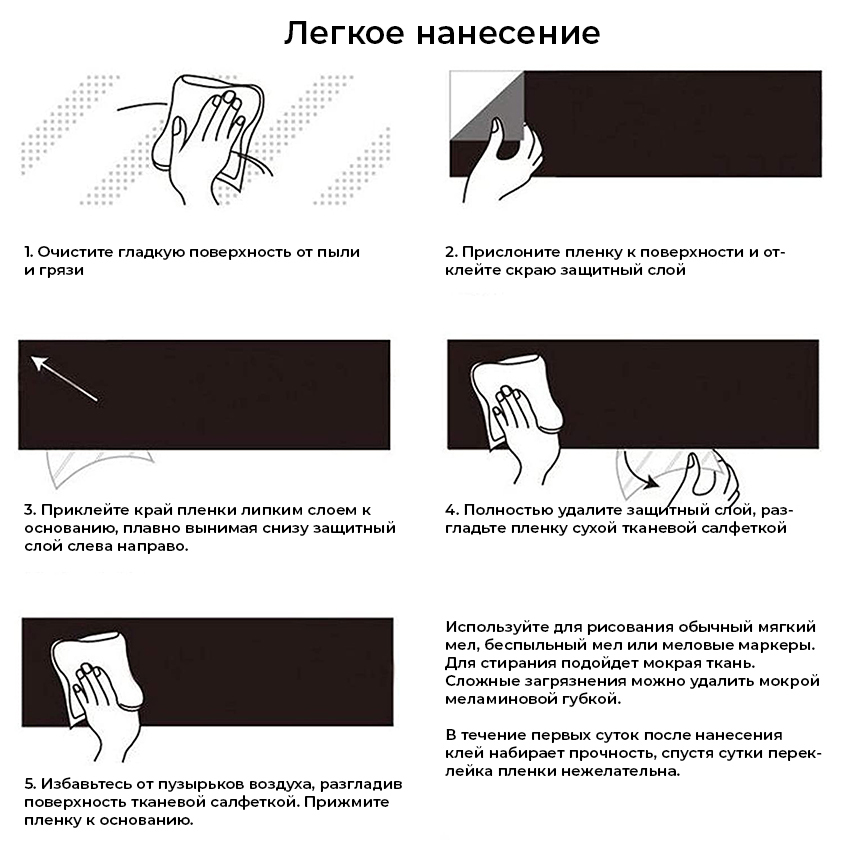 Легкое нанесение

1. Очистите гладкую поверхность от пыли и грязи

2. Прислоните пленку к поверхности и отклейте скраю защитный слой

3. Приклейте край пленки липким слоем к основанию, плавно вынимая снизу защитный слой слева направо.

4. Полностью удалите защитный слой, разгладьте пленку сухой тканевой салфеткой

5. Избавьтесь от пузырьков воздуха, разгладив поверхность тканевой салфеткой. Прижмите пленку к основанию.

Используйте для рисования обычный мягкий мел, беспыльный мел или меловые маркеры. Для стирания подойдет мокрая ткань. Сложные загрязнения можно удалить мокрой меламиновой губкой.

В течение первых суток после нанесения клей набирает прочность, спустя сутки переклейка пленки нежелательна.