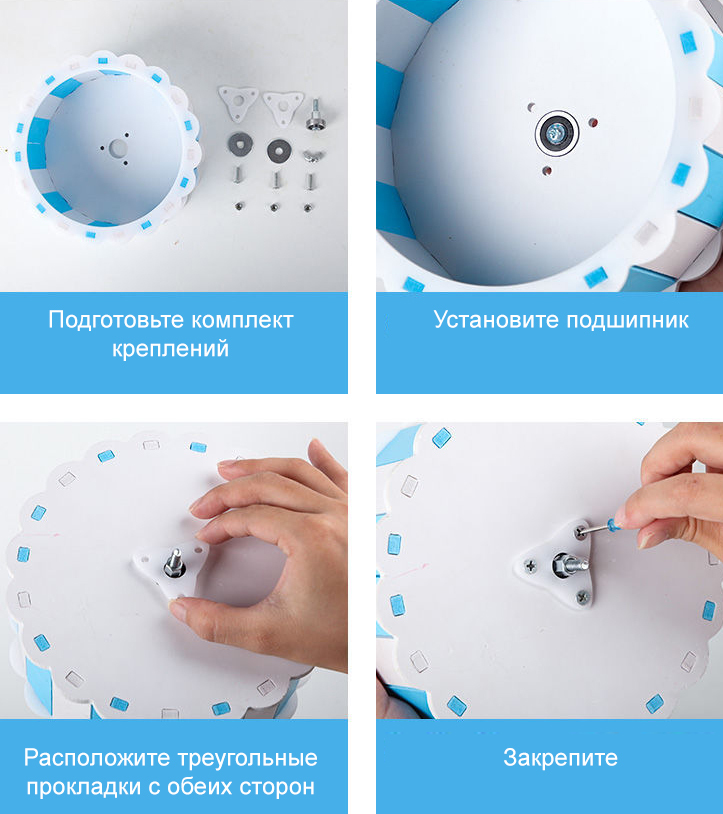 Подготовьте комплект креплений

Установите подшипник

Расположите треугольные прокладки с обеих сторон

Закрепите