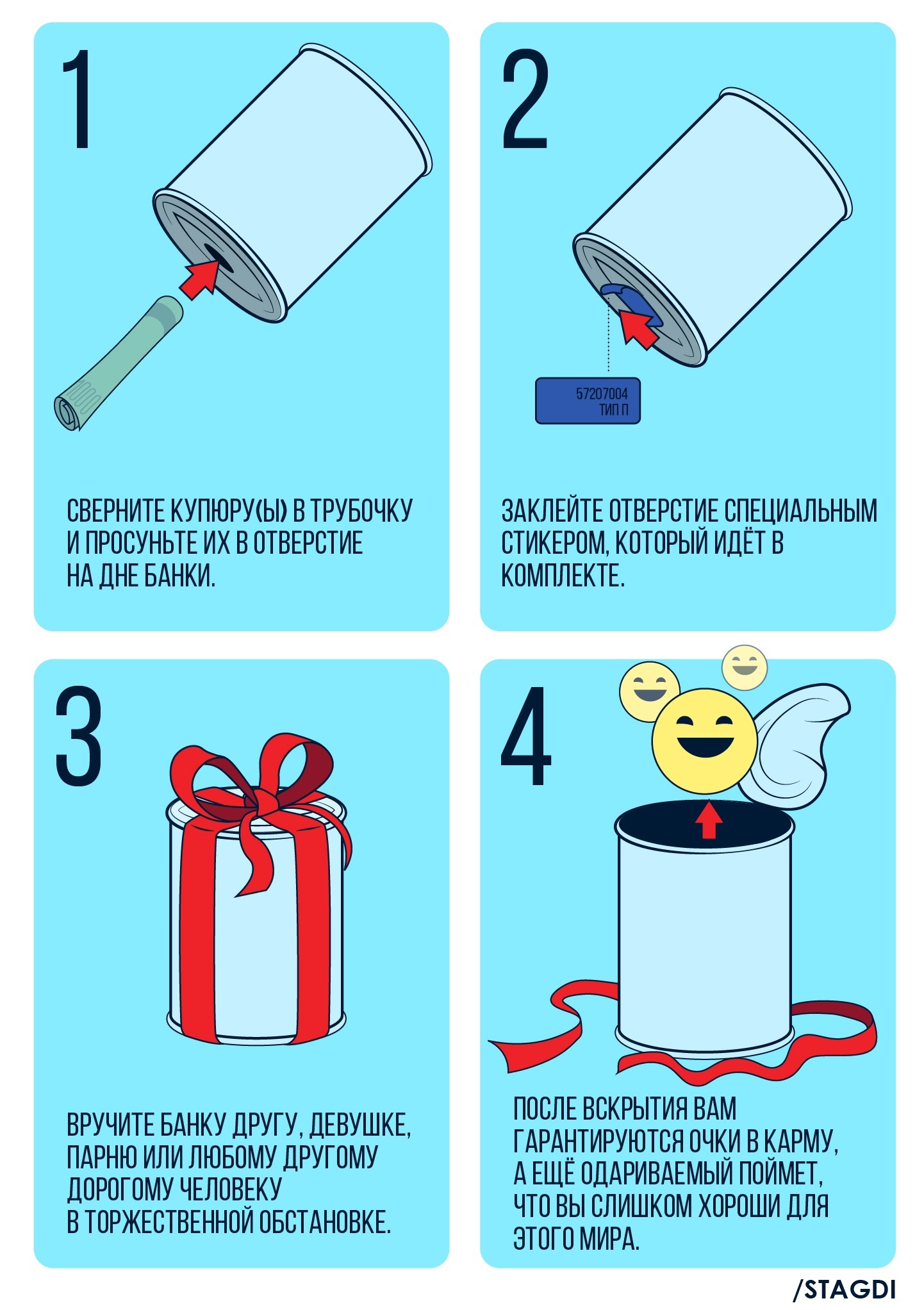 1

СВЕРНИТЕ КУПЮРУ(Ы) В ТРУБОЧКУ И ПРОСУНЬТЕ ИХ В ОТВЕРСТИЕ НА ДНЕ БАНКИ.

2

57207004
ТИП П

ЗАКЛЕЙТЕ ОТВЕРСТИЕ СПЕЦИАЛЬНЫМ СТИКЕРОМ, КОТОРЫЙ ИДЁТ В КОМПЛЕКТЕ.

3

ВРУЧИТЕ БАНКУ ДРУГУ, ДЕВУШКЕ, ПАРНЮ ИЛИ ЛЮБОМУ ДРУГОМУ ДОРОГОМУ ЧЕЛОВЕКУ В ТОРЖЕСТВЕННОЙ ОБСТАНОВКЕ.

4

ПОСЛЕ ВСКРЫТИЯ ВАМ ГАРАНТИРУЮТСЯ ОЧКИ В КАРМУ, А ЕЩЁ ОДАРИВАЕМЫЙ ПОЙМЕТ, ЧТО ВЫ СЛИШКОМ ХОРОШИ ДЛЯ ЭТОГО МИРА.

/STAGDI