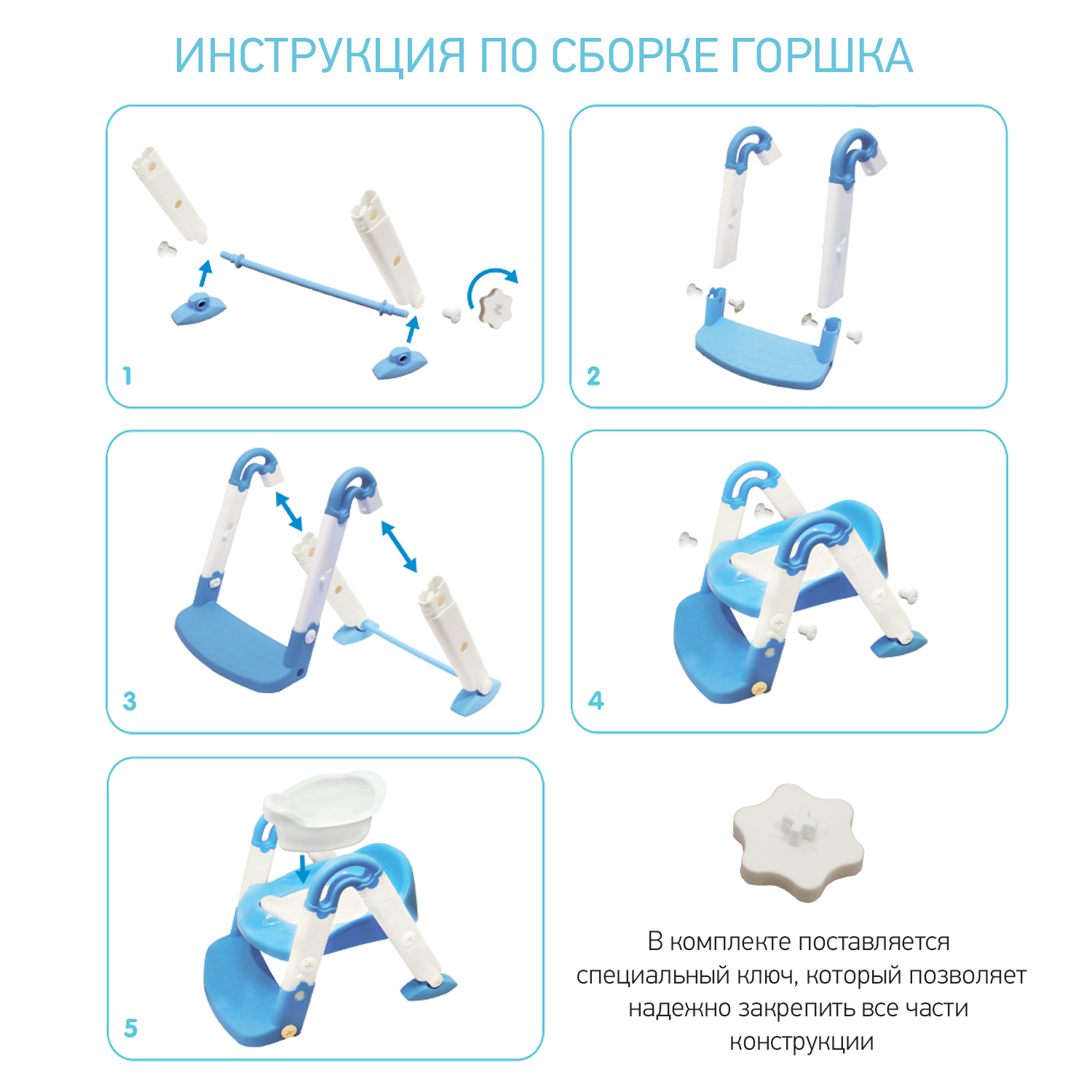 ИНСТРУКЦИЯ ПО СБОРКЕ ГОРШКА

1

2

3

4

5

В комплекте поставляется специальный ключ, который позволяет надежно закрепить все части конструкции