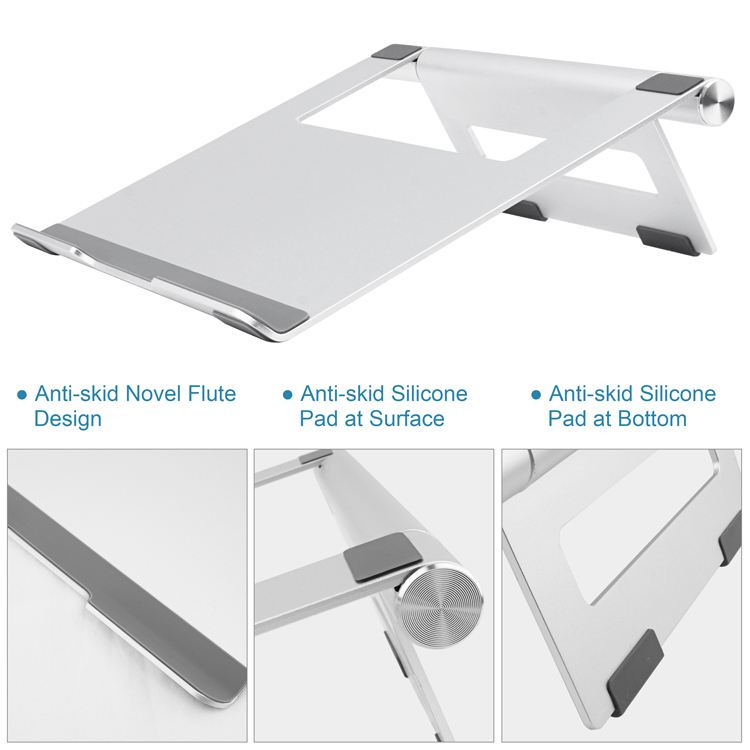 ● Anti-skid Novel Flute Design

● Anti-skid Silicone Pad at Surface

● Anti-skid Silicone Pad at Bottom