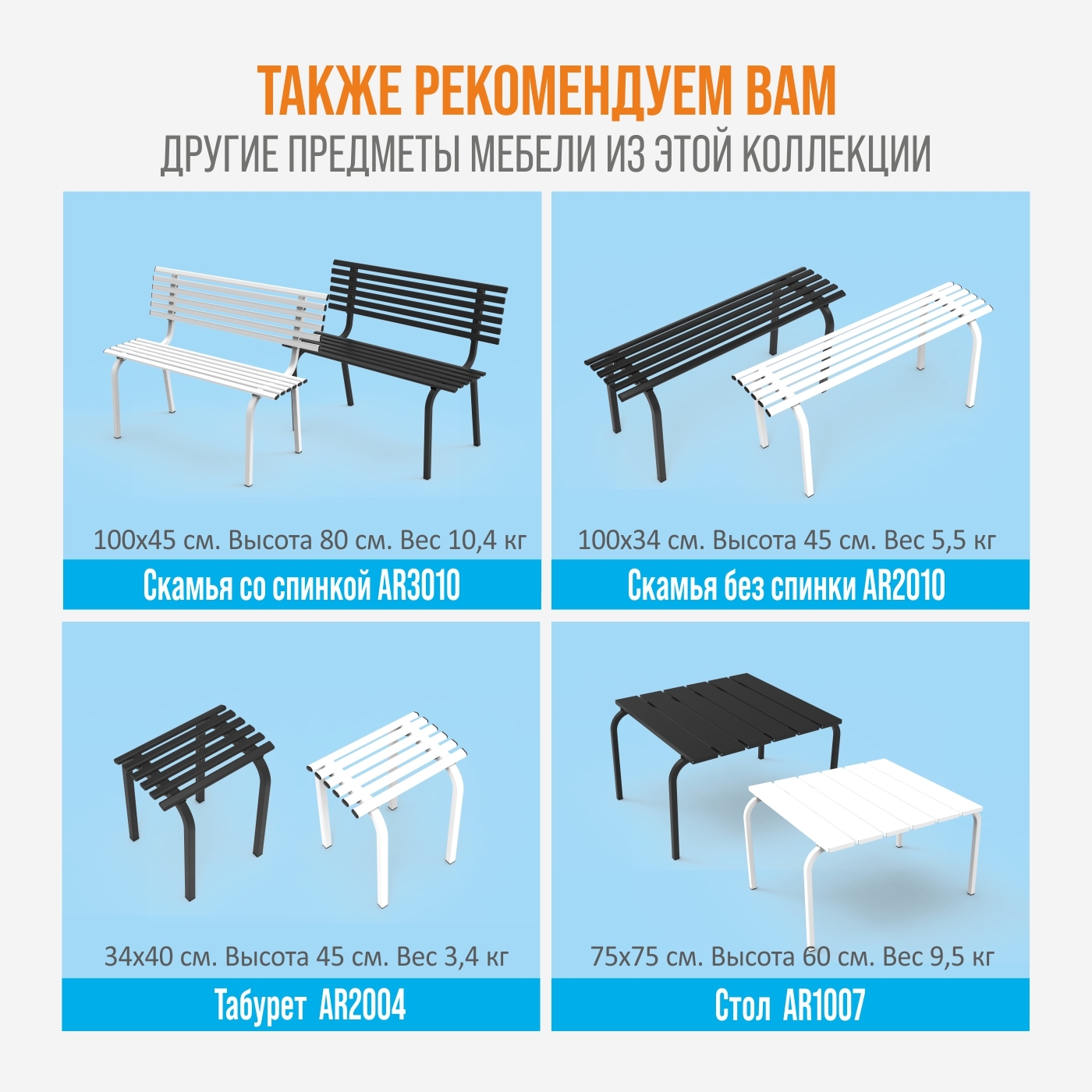 ТАКЖЕ РЕКОМЕНДУЕМ ВАМ
ДРУГИЕ ПРЕДМЕТЫ МЕБЕЛИ ИЗ ЭТОЙ КОЛЛЕКЦИИ

100х45 см. Высота 80 см. Вес 10,4 кг
Скамья со спинкой AR3010

100х34 см. Высота 45 см. Вес 5,5 кг
Скамья без спинки AR2010

34х40 см. Высота 45 см. Вес 3,4 кг
Табурет AR2004

75х75 см. Высота 60 см. Вес 9,5 кг
Стол AR1007