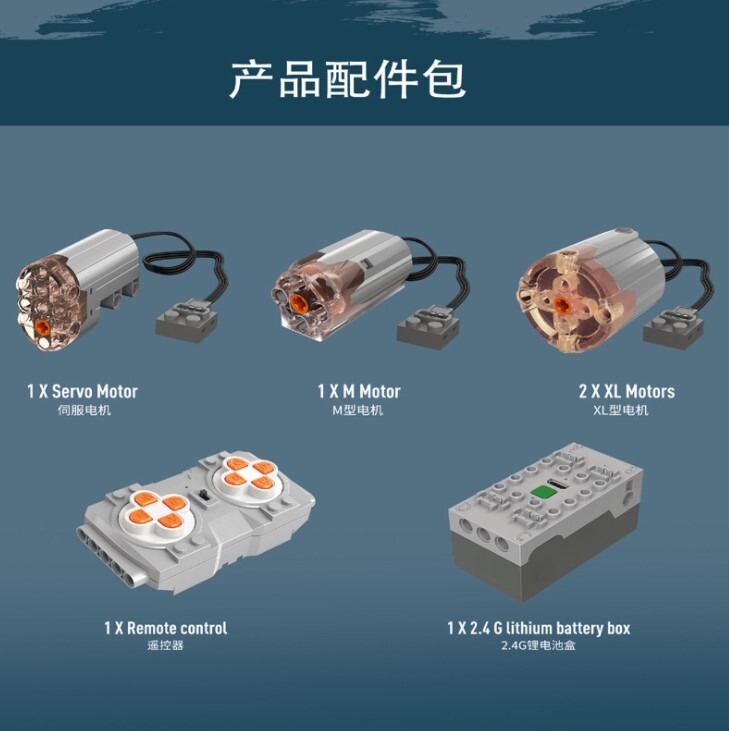 产品配件包

1 X Servo Motor
伺服电机

1 X M Motor
M型电机

2 X XL Motors
XL型电机

1 X Remote control
遥控器

1 X 2.4 G lithium battery box
2.4G锂电池盒