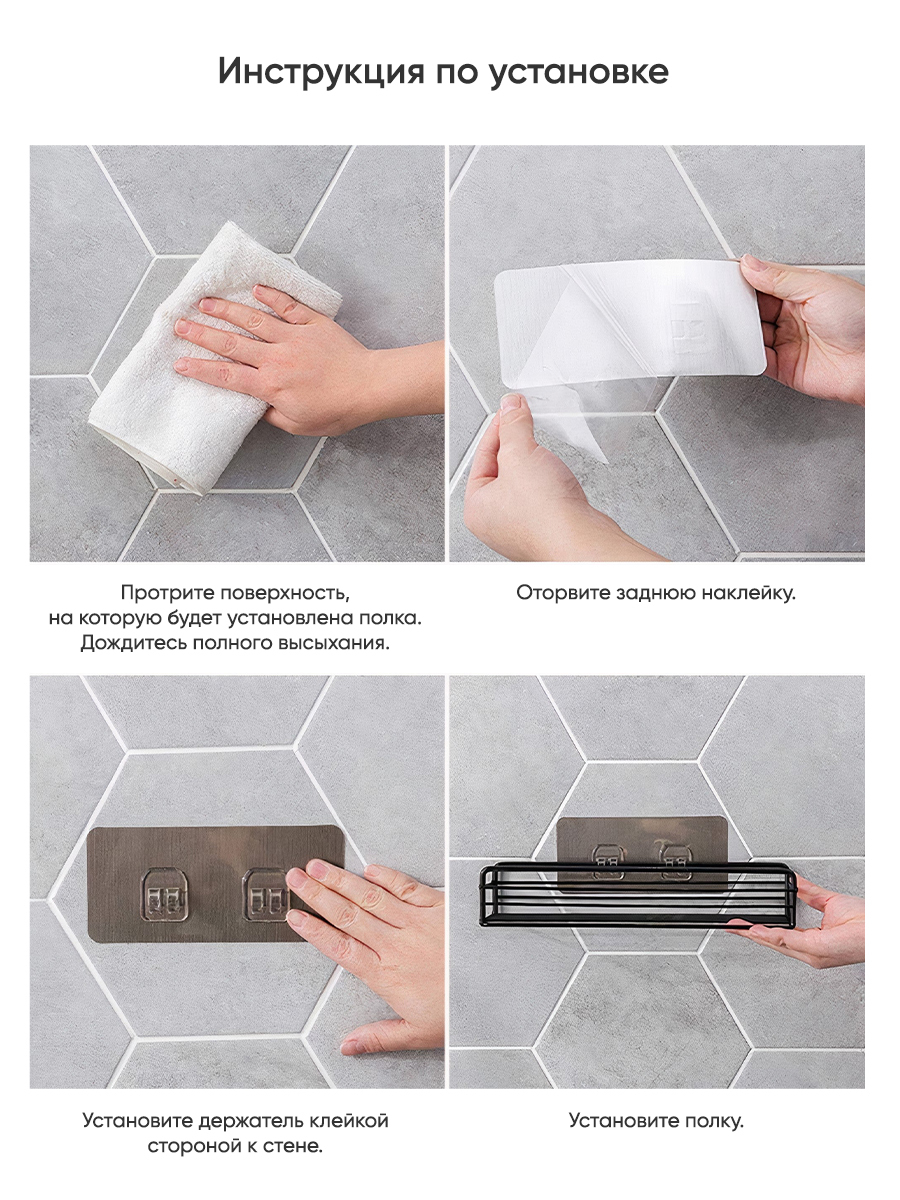 Инструкция по установке

Протрите поверхность, на которую будет установлена полка. Дождитесь полного высыхания.

Оторвите заднюю наклейку.

Установите держатель клейкой стороной к стене.

Установите полку.