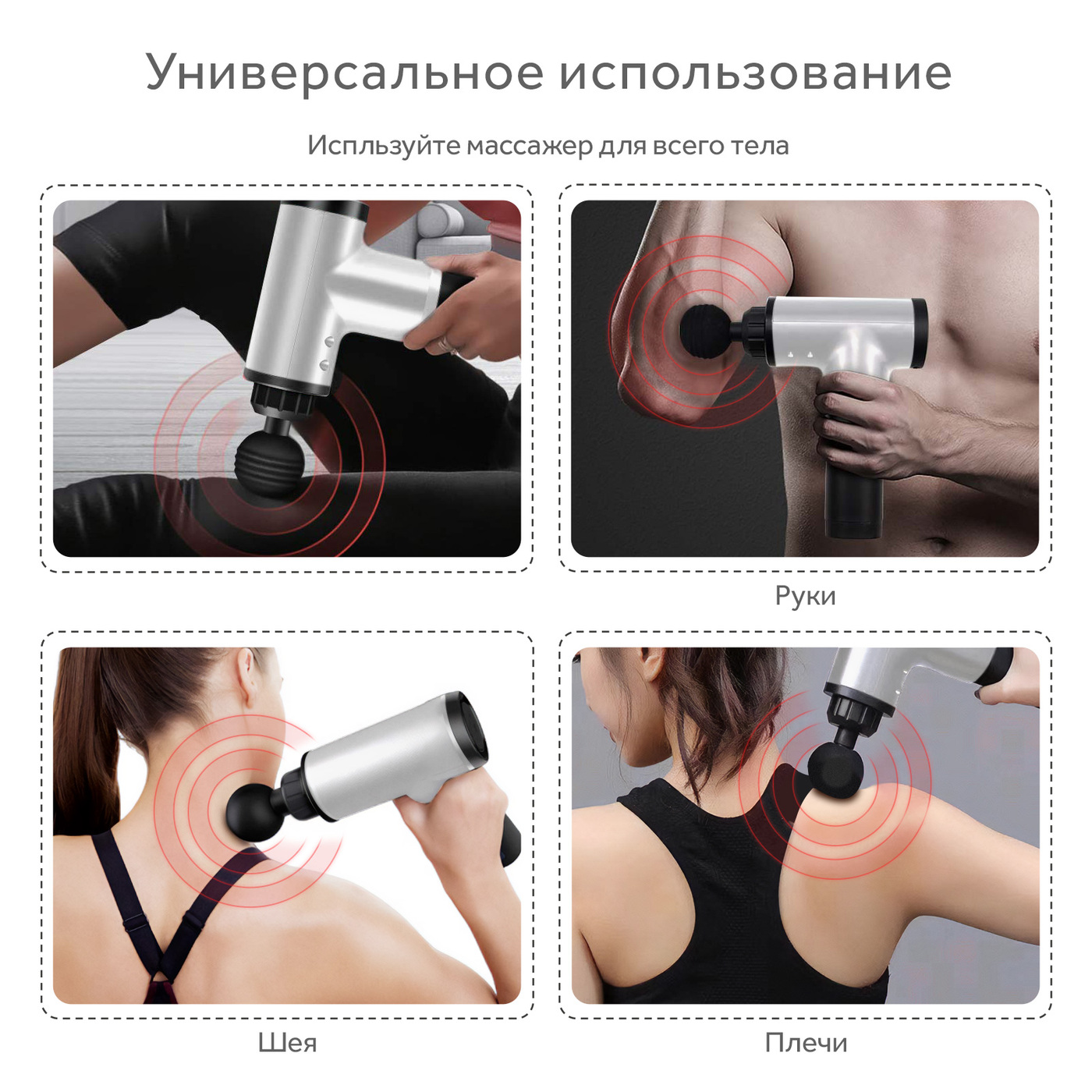 Универсальное использование

Испльзуйте массажер для всего тела

Руки

Шея

Плечи