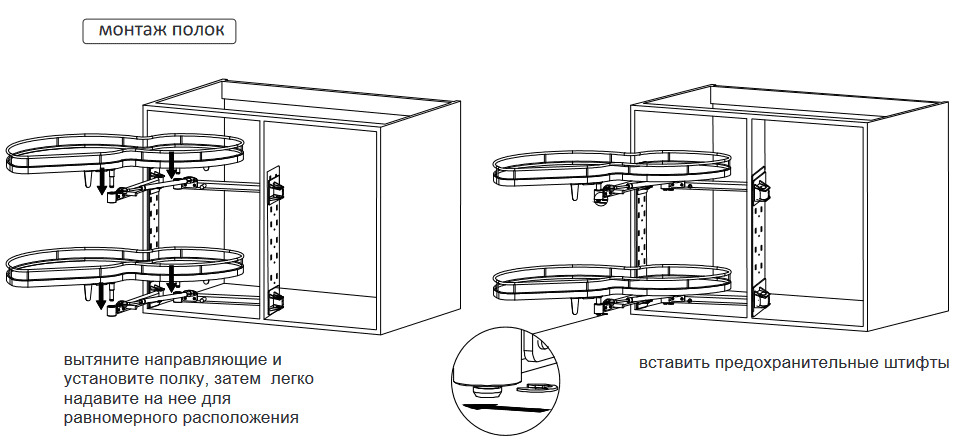 монтаж полок

вытяните направляющие и установите полку, затем легко надавите на нее для равномерного расположения

вставить предохранительные штифты