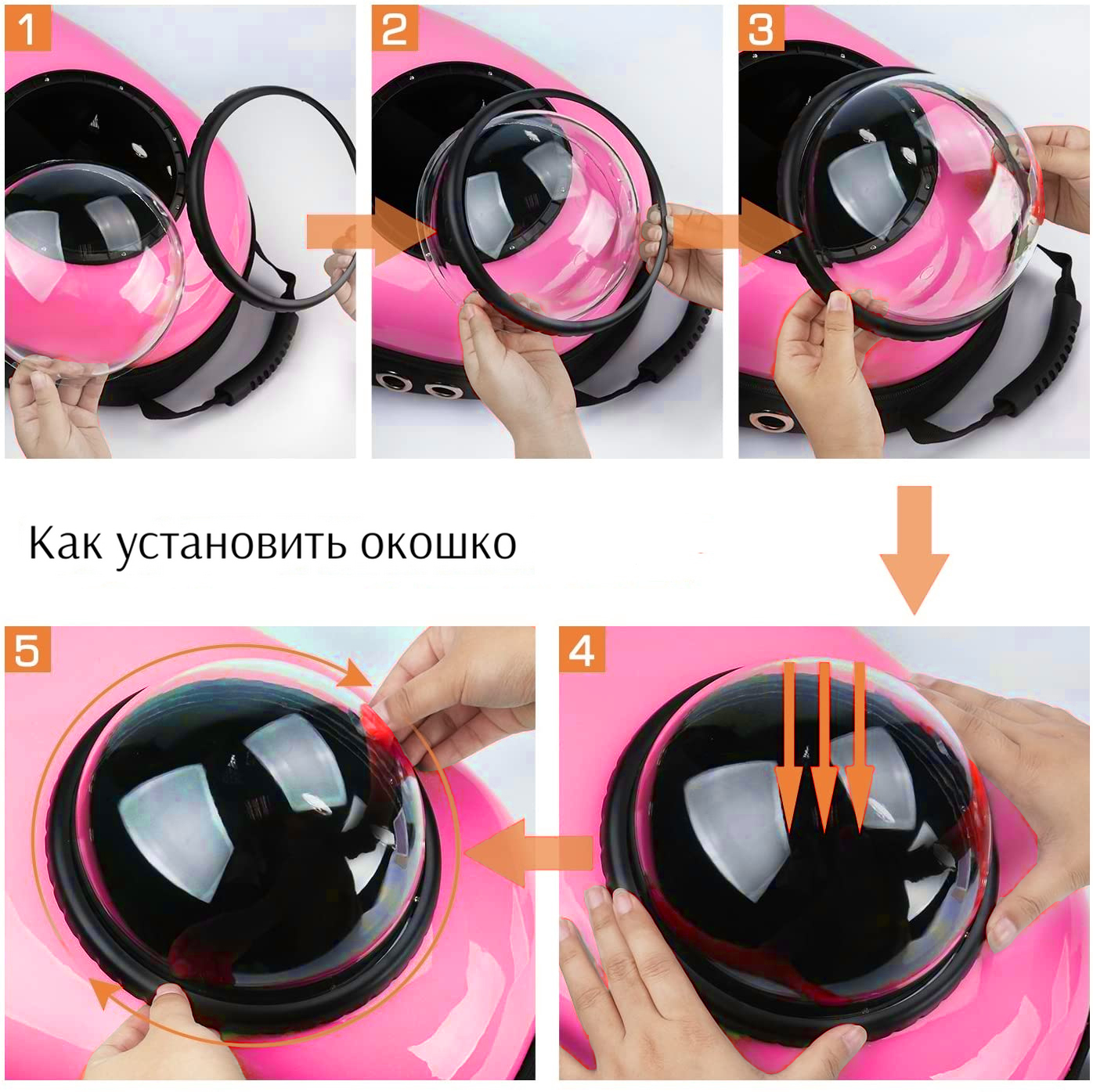 1

2

3

Как установить окошко

5

4