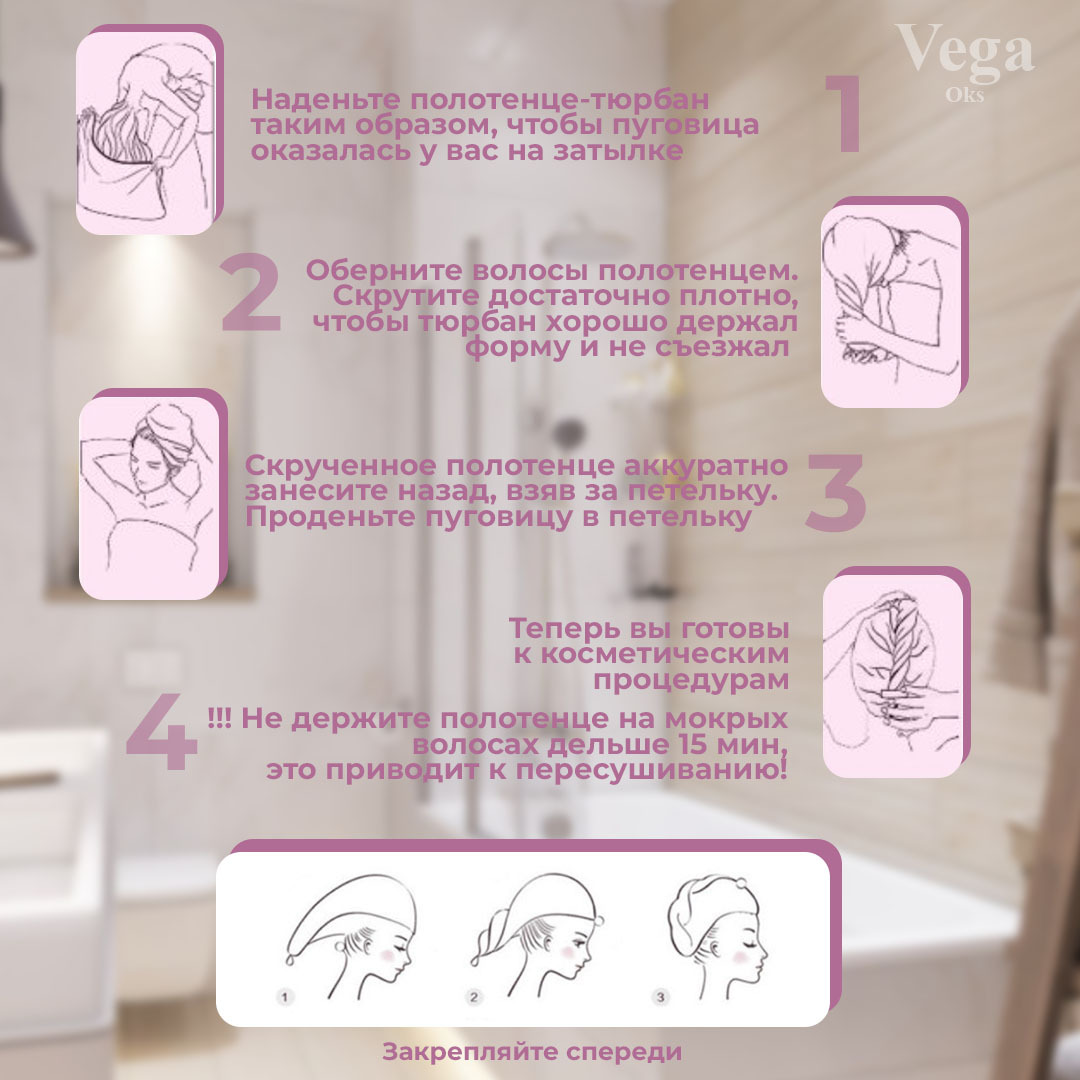 Vega
Oks

Наденьте полотенце-тюрбан таким образом, чтобы пуговица оказалась у вас на затылке

1

2

Оберните волосы полотенцем. Скрутите достаточно плотно, чтобы тюрбан хорошо держал форму и не съезжал

Скрученное полотенце аккуратно занесите назад, взяв за петельку. Проденьте пуговицу в петельку

3

Теперь вы готовы к косметическим процедурам

4

!!! Не держите полотенце на мокрых волосах дельше 15 мин, это приводит к пересушиванию!

1

2

3

Закрепляйте спереди