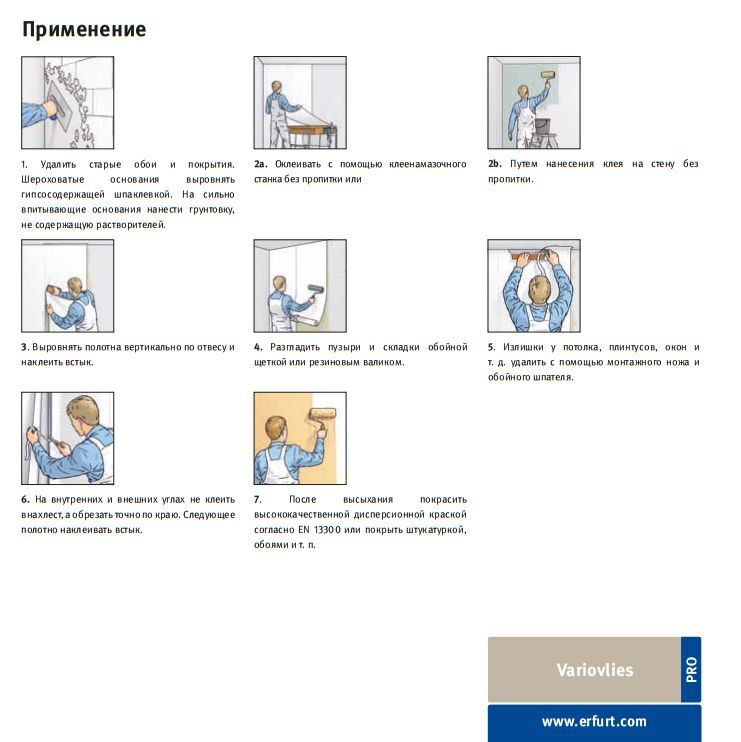 Применение

1. Удалить старые обои и покрытия. Шероховатые основания выровнять гипсосодержащей шпаклевкой. На сильно впитывающие основания нанести грунтовку, не содержащую растворителей.

2a. Оклеивать с помощью клеенамазочного станка без пропитки или

2b. Путем нанесения клея на стену без пропитки.

3. Выровнять полотна вертикально по отвесу и наклеить встык.

4. Разгладить пузыри и складки обойной щеткой или резиновым валиком.

5. Излишки у потолка, плинтусов, окон и т. д. удалить с помощью монтажного ножа и обойного шпателя.

6. На внутренних и внешних углах не клеить внахлест, а обрезать точно по краю. Следующее полотно наклеивать встык.

7. После высыхания покрасить высококачественной дисперсионной краской согласно EN 13300 или покрыть штукатуркой, обоями и т. п.

Variovlies

PRO

www.erfurt.com