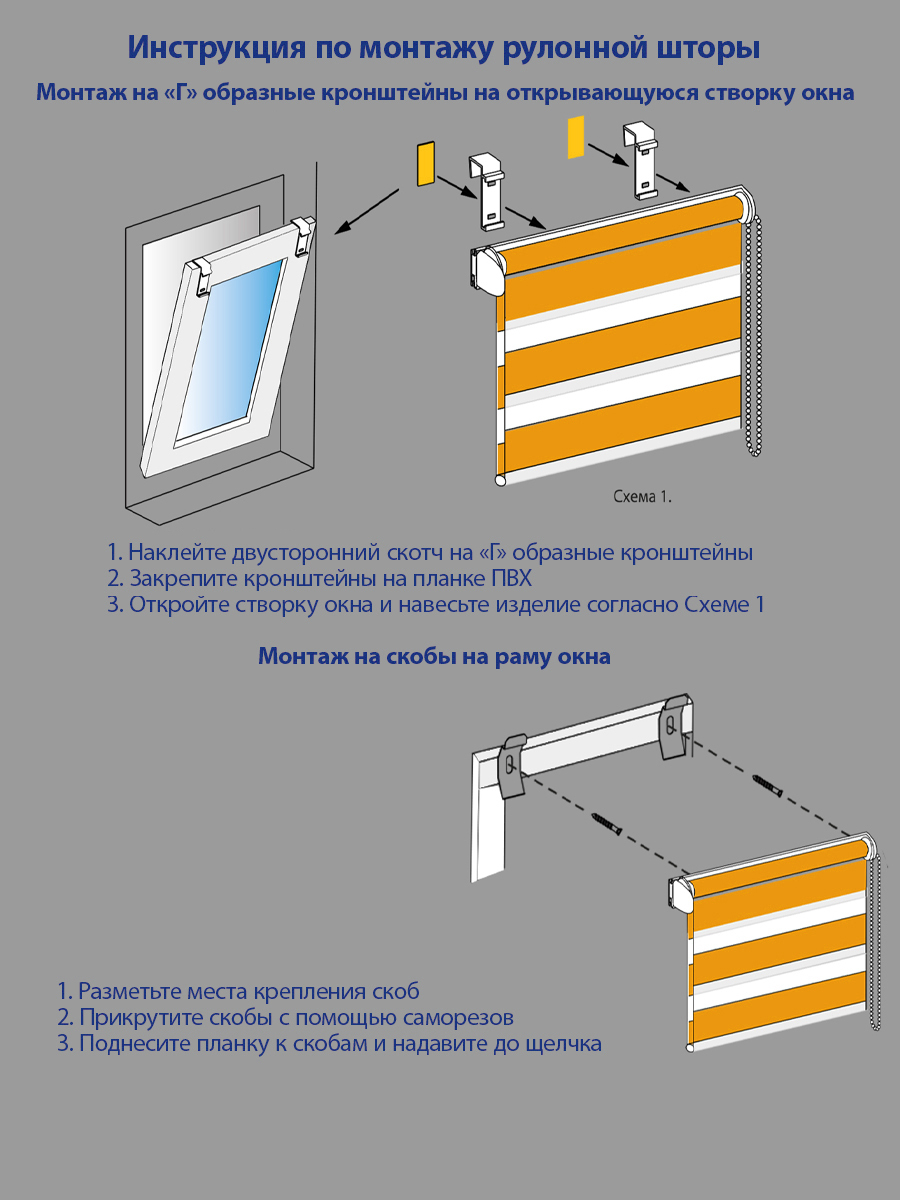 Инструкция по монтажу рулонной шторы

Монтаж на «Г» образные кронштейны на открывающуюся створку окна

Схема 1.

1. Наклейте двусторонний скотч на «Г» образные кронштейны
2. Закрепите кронштейны на планке ПВХ
3. Откройте створку окна и навесьте изделие согласно Схеме 1

Монтаж на скобы на раму окна

1. Разметьте места крепления скоб
2. Прикрутите скобы с помощью саморезов
3. Поднесите планку к скобам и надавите до щелчка