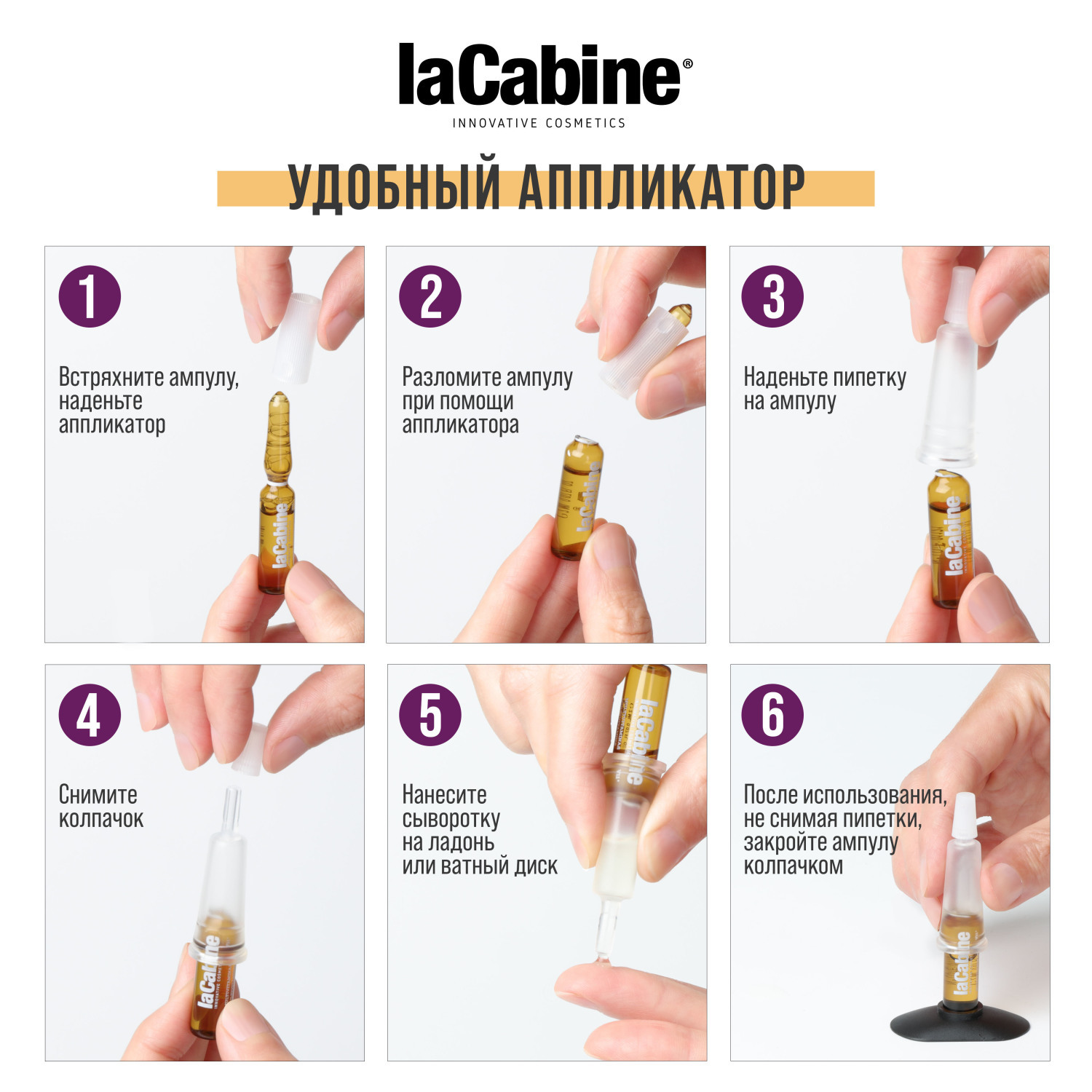 laCabine®
INNOVATIVE COSMETICS

УДОБНЫЙ АППЛИКАТОР

1

Встряхните ампулу, наденьте аппликатор

laCabine

2

Разломите ампулу при помощи аппликатора

laCabine

3

Наденьте пипетку на ампулу

laCabine

4

Снимите колпачок

laCabine
INNOVATIVE COSMETICS

5

Нанесите сыворотку на ладонь или ватный диск

laCabine

6

После использования, не снимая пипетки, закройте ампулу колпачком

laCabine