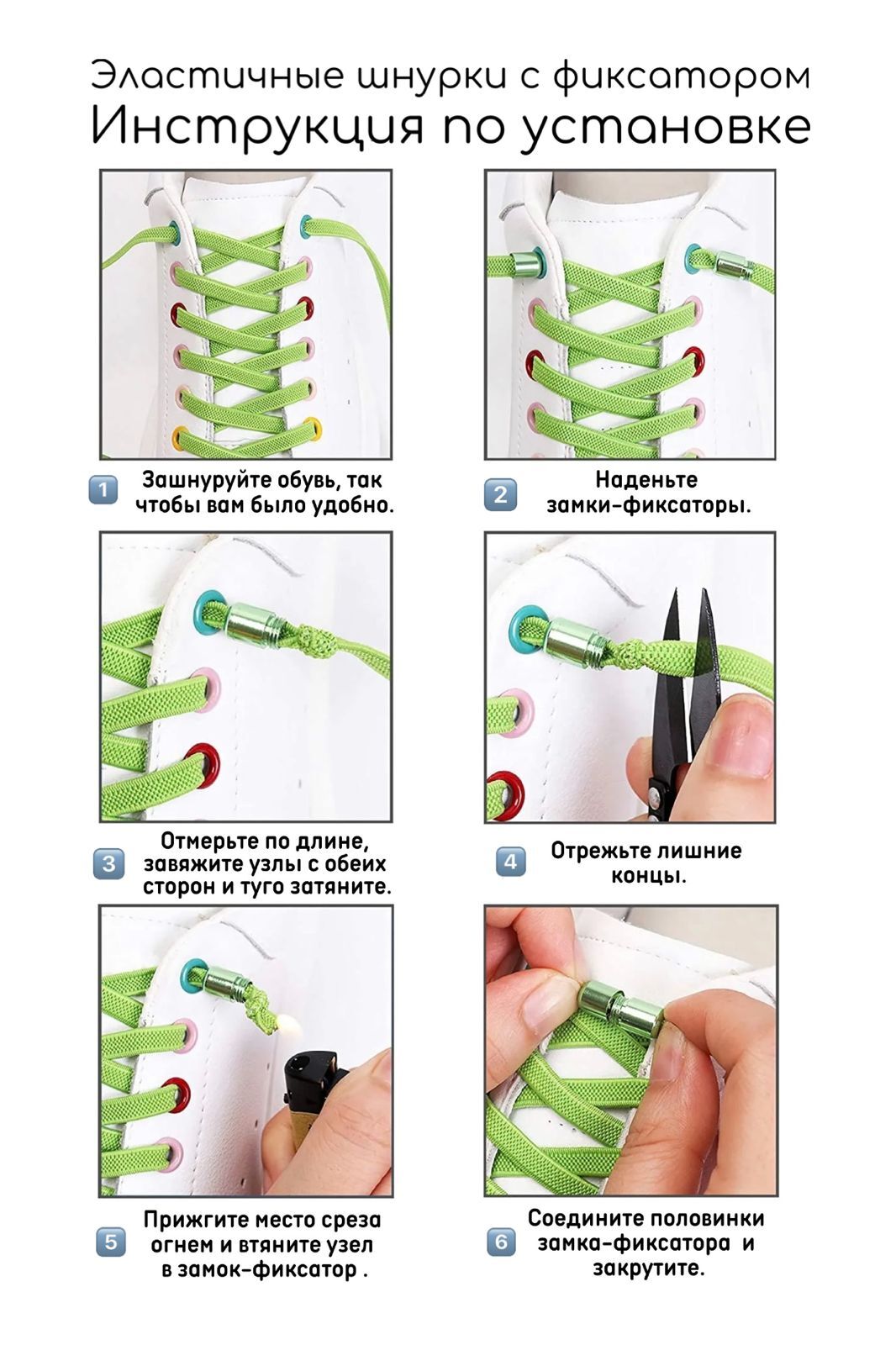 Эластичные шнурки с фиксатором
Инструкция по установке

1 Зашнуруйте обувь, так чтобы вам было удобно.

2 Наденьте замки-фиксаторы.

3 Отмерьте по длине, завяжите узлы с обеих сторон и туго затяните.

4 Отрежьте лишние концы.

5 Прижгите место среза огнем и втяните узел в замок-фиксатор .

6 Соедините половинки замка-фиксатора и закрутите.