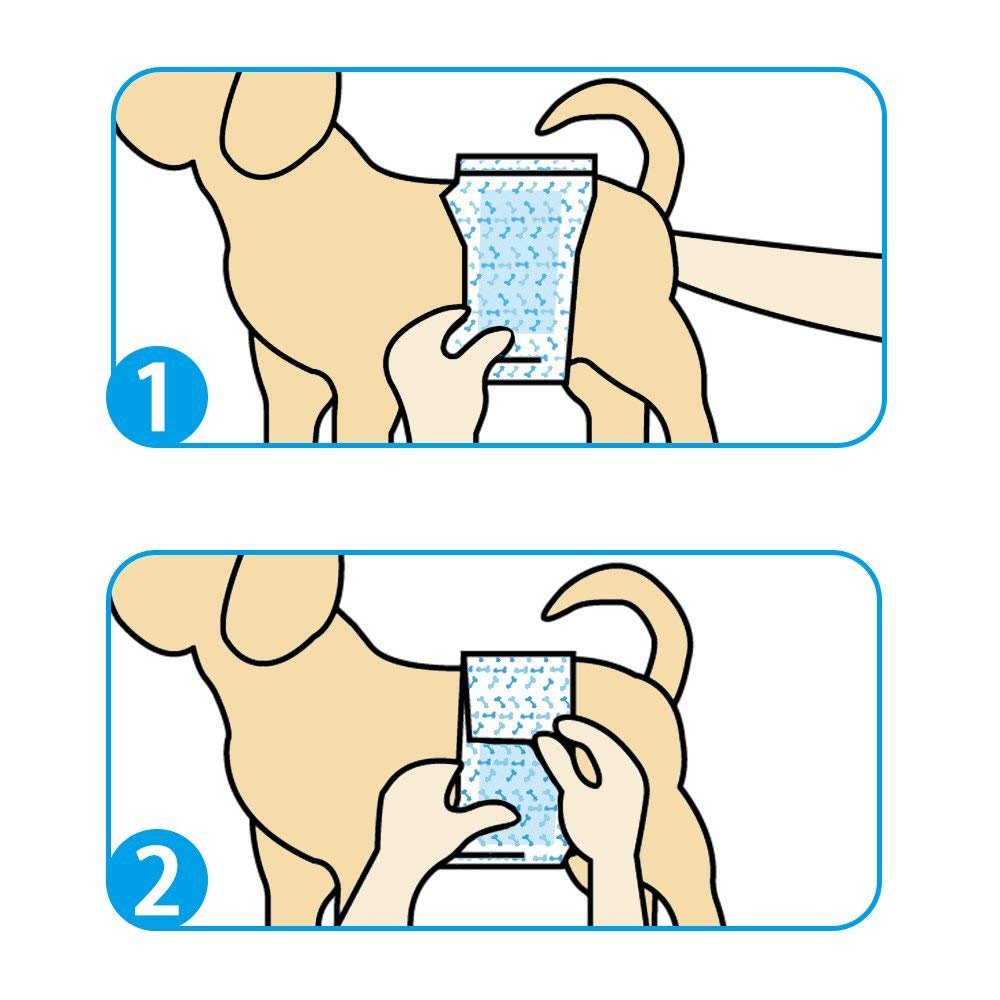 1

2