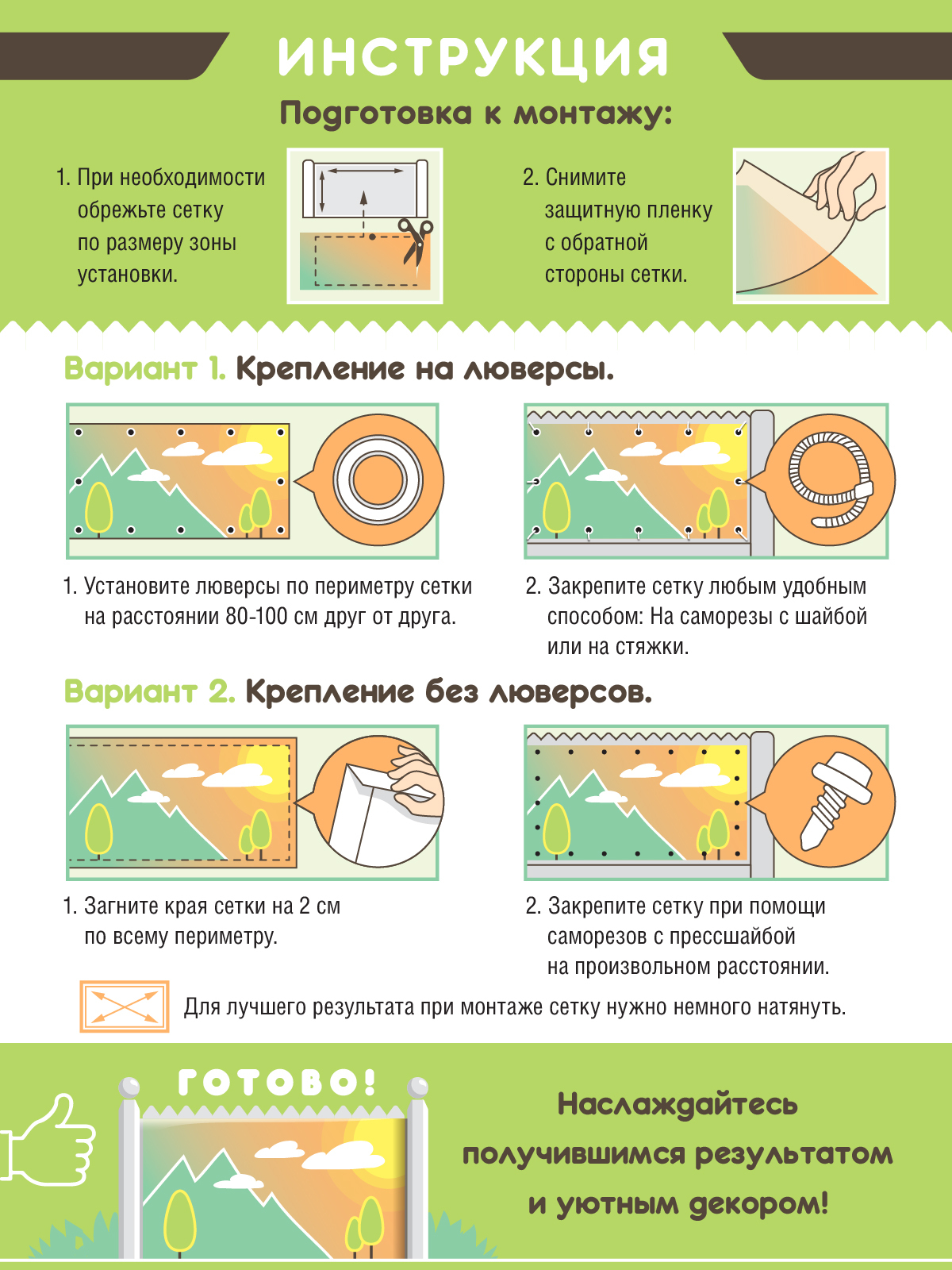 ИНСТРУКЦИЯ

Подготовка к монтажу:

1. При необходимости обрежьте сетку по размеру зоны установки.

2. Снимите защитную пленку с обратной стороны сетки.

Вариант 1. Крепление на люверсы.

1. Установите люверсы по периметру сетки на расстоянии 80-100 см друг от друга.

2. Закрепите сетку любым удобным способом: На саморезы с шайбой или на стяжки.

Вариант 2. Крепление без люверсов.

1. Загните края сетки на 2 см по всему периметру.

2. Закрепите сетку при помощи саморезов с прессшайбой на произвольном расстоянии.

Для лучшего результата при монтаже сетку нужно немного натянуть.

ГОТОВО!

Наслаждайтесь получившимся результатом и уютным декором!