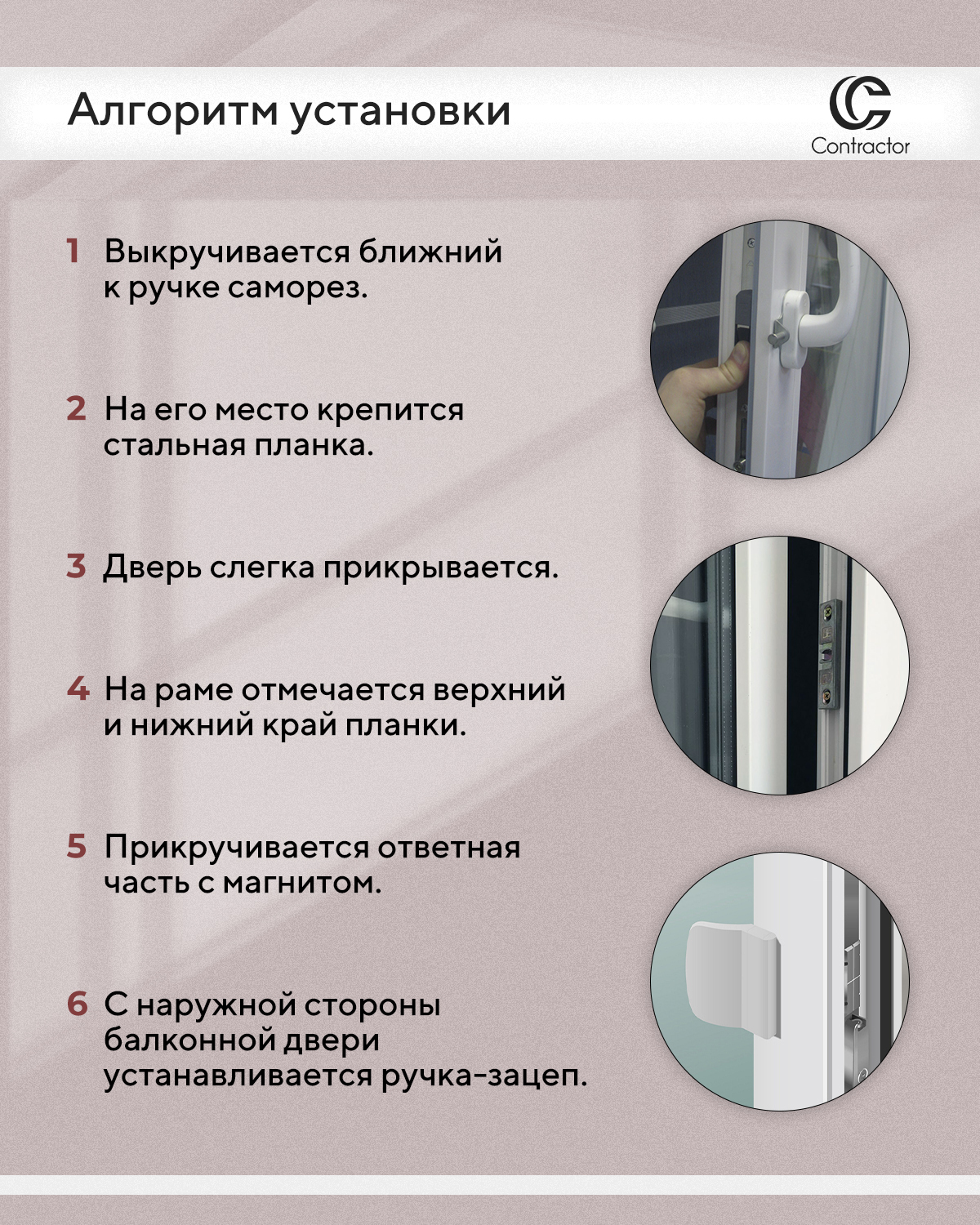 Алгоритм установки

Contractor

1 Выкручивается ближний к ручке саморез.

2 На его место крепится стальная планка.

3 Дверь слегка прикрывается.

4 На раме отмечается верхний и нижний край планки.

5 Прикручивается ответная часть с магнитом.

6 С наружной стороны балконной двери устанавливается ручка-зацеп.