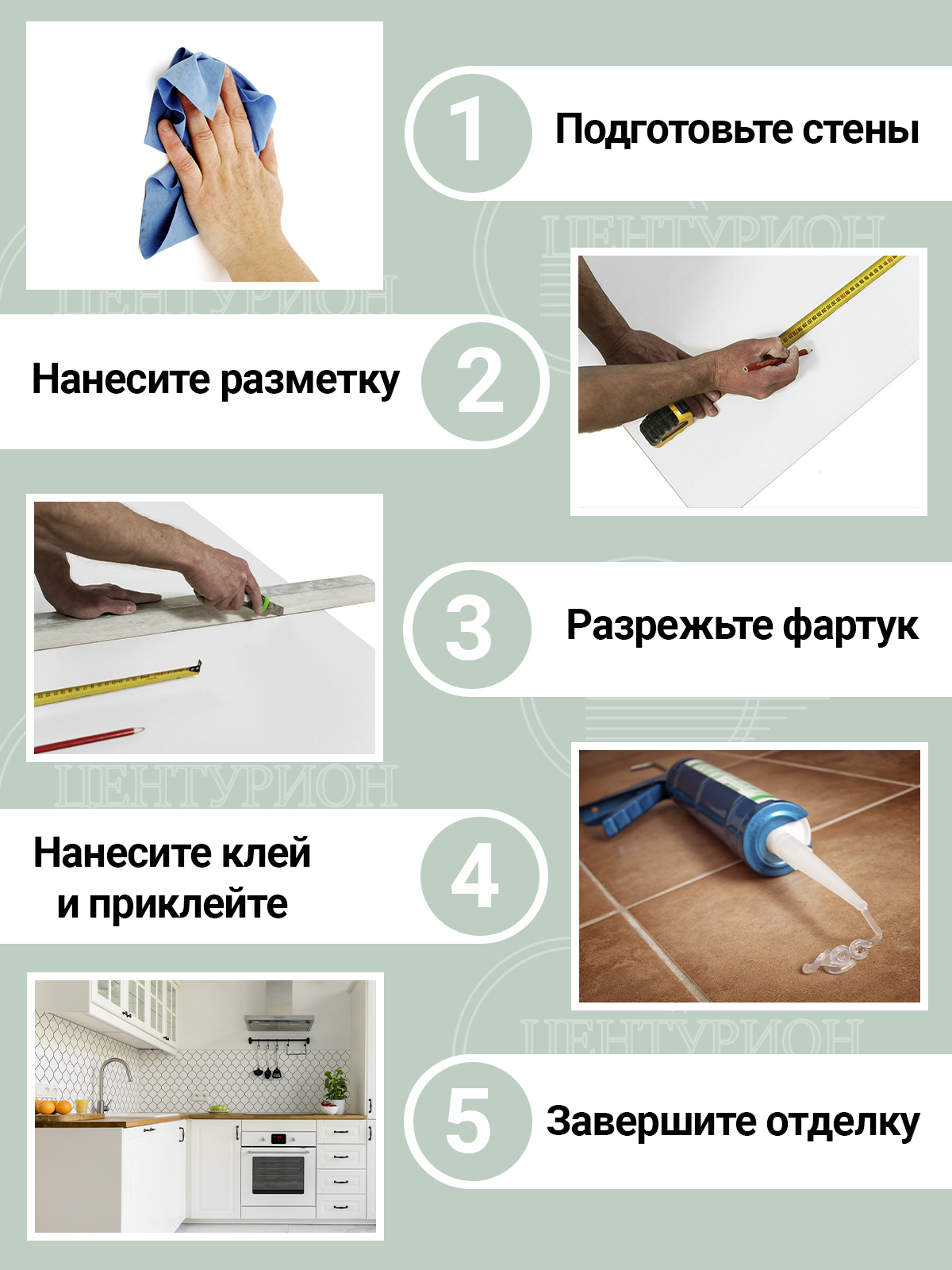 1 Подготовьте стены

ЦЕНТУРИОН

ЦЕНТУРИОН

Нанесите разметку 2

3 Разрежьте фартук

ЦЕНТУРИОН

Нанесите клей и приклейте 4

ЦЕНТУРИОН

5 Завершите отделку